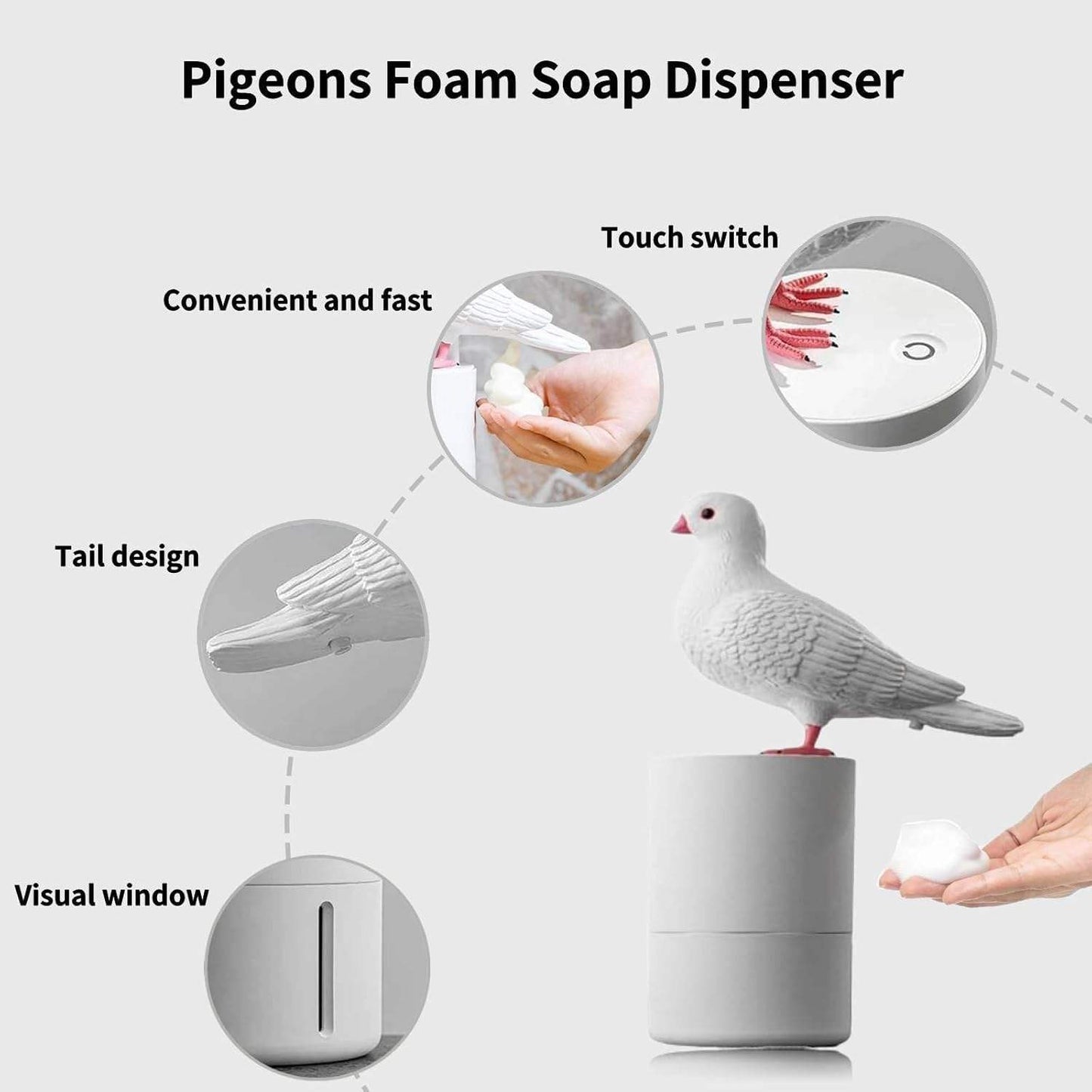 Pigeons Foam Soap Dispenser

Touch switch

Convenient and fast

Tail design

Visual window